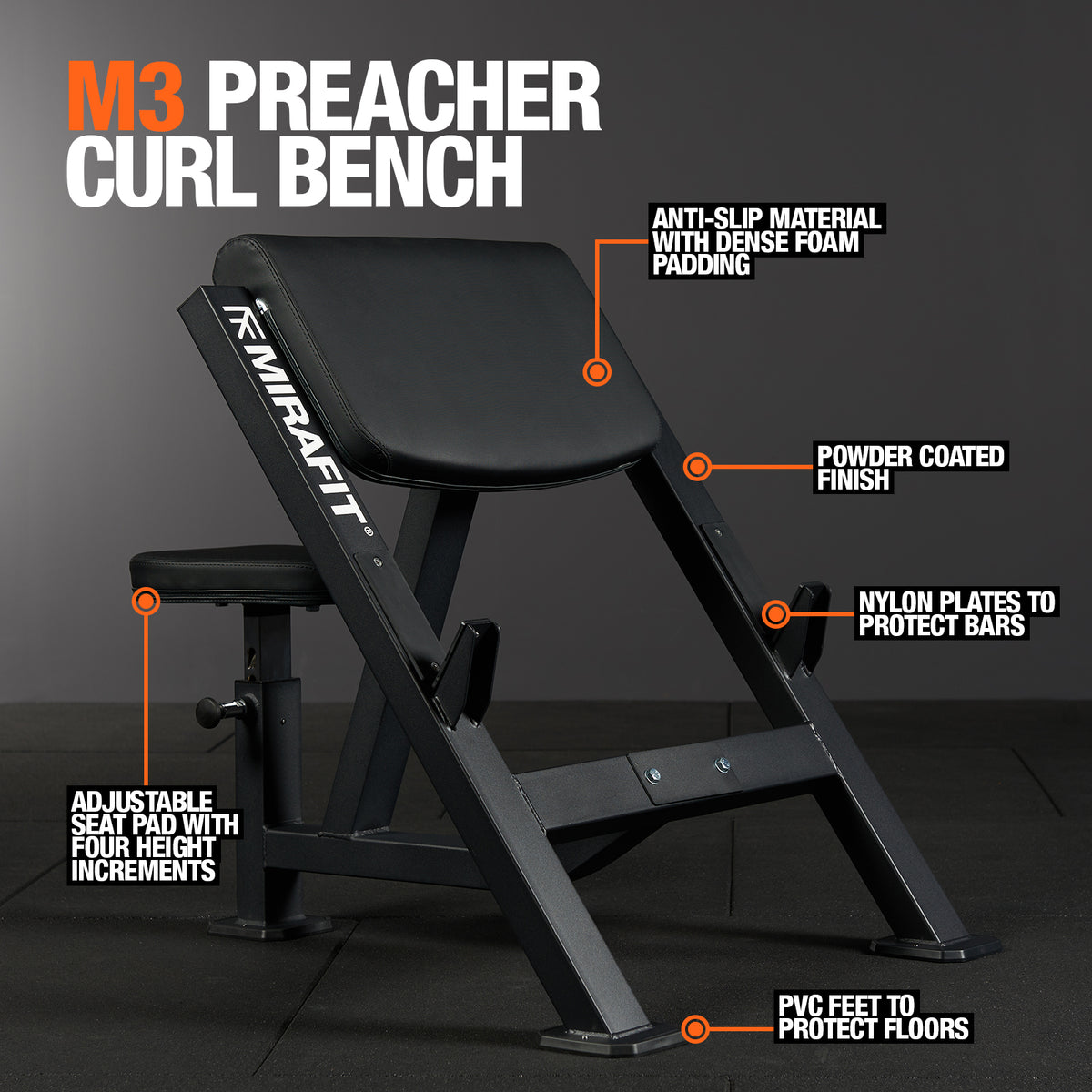 M3 PREACHER CURL BENCH

ANTI-SLIP MATERIAL WITH DENSE FOAM PADDING

MIRAFIT®

POWDER COATED FINISH

NYLON PLATES TO PROTECT BARS

ADJUSTABLE SEAT PAD WITH FOUR HEIGHT INCREMENTS

PVC FEET TO PROTECT FLOORS